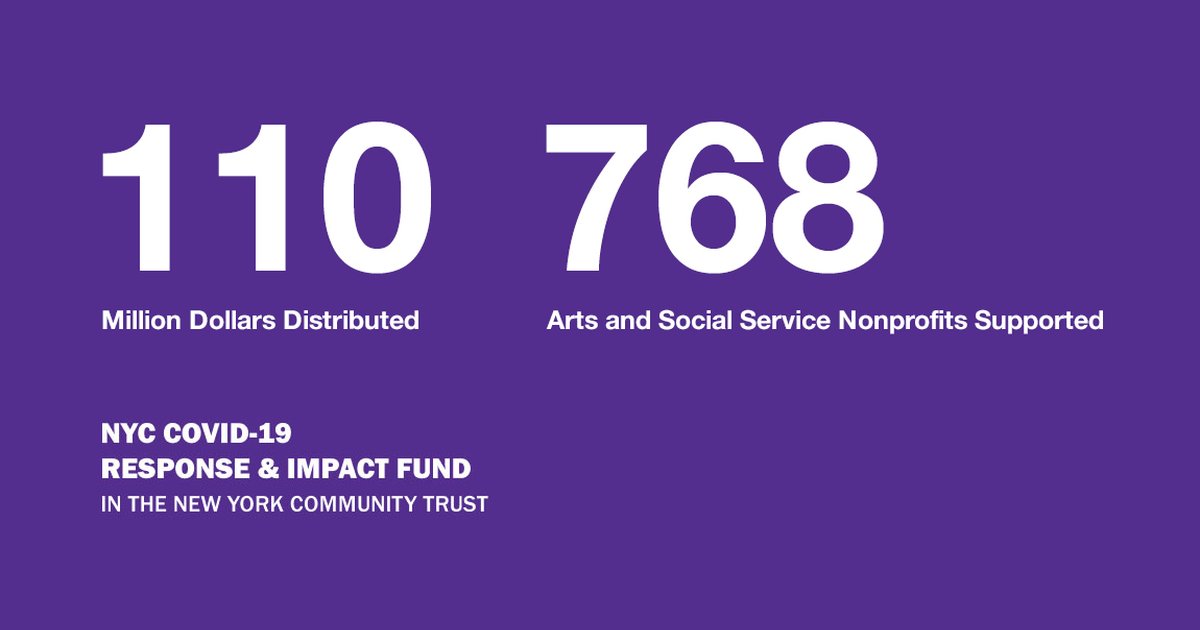 110

Million Dollars Distributed

768

Arts and Social Service Nonprofits Supported

NYC COVID-19
RESPONSE & IMPACT FUND
IN THE NEW YORK COMMUNITY TRUST